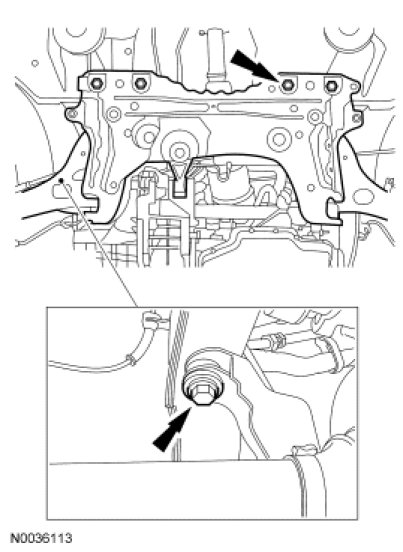 N0036113