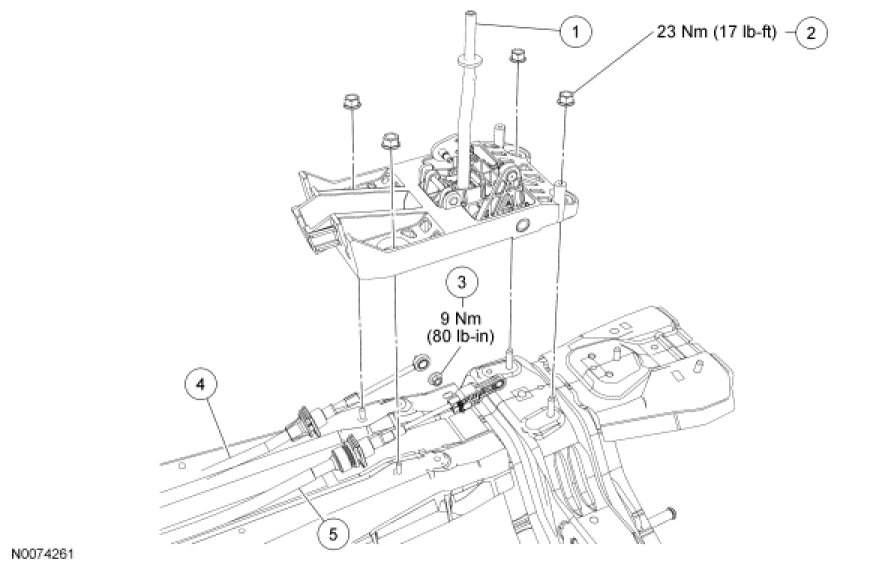 1

23 Nm (17 lb-ft)

2

3

9 Nm (80 lb-in)

4

5

N0074261