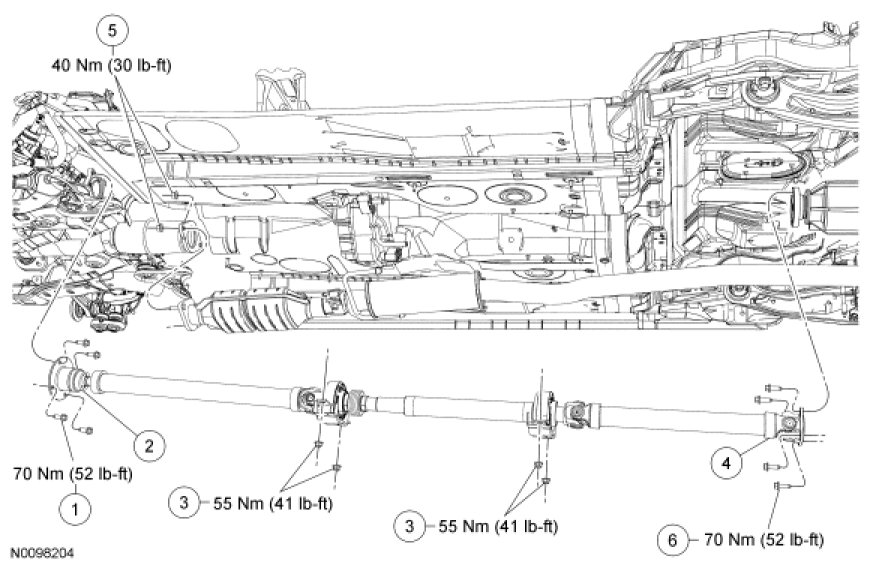 5
40 Nm (30 lb-ft)

2

70 Nm (52 lb-ft)
1

3 55 Nm (41 lb-ft)

3 55 Nm (41 lb-ft)

4

6 70 Nm (52 lb-ft)

N0098204