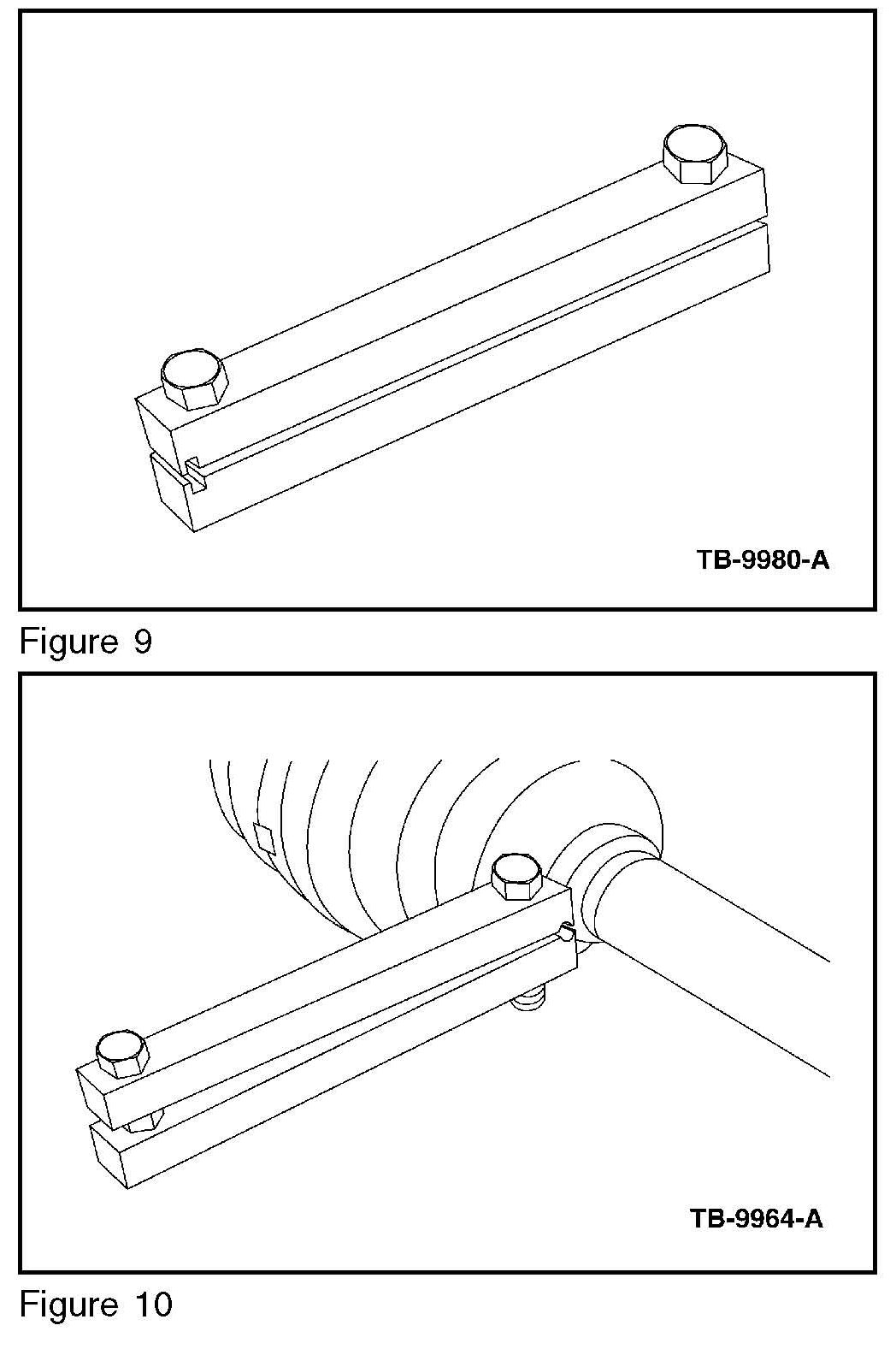 TB-9980-A

Figure 9

TB-9964-A

Figure 10