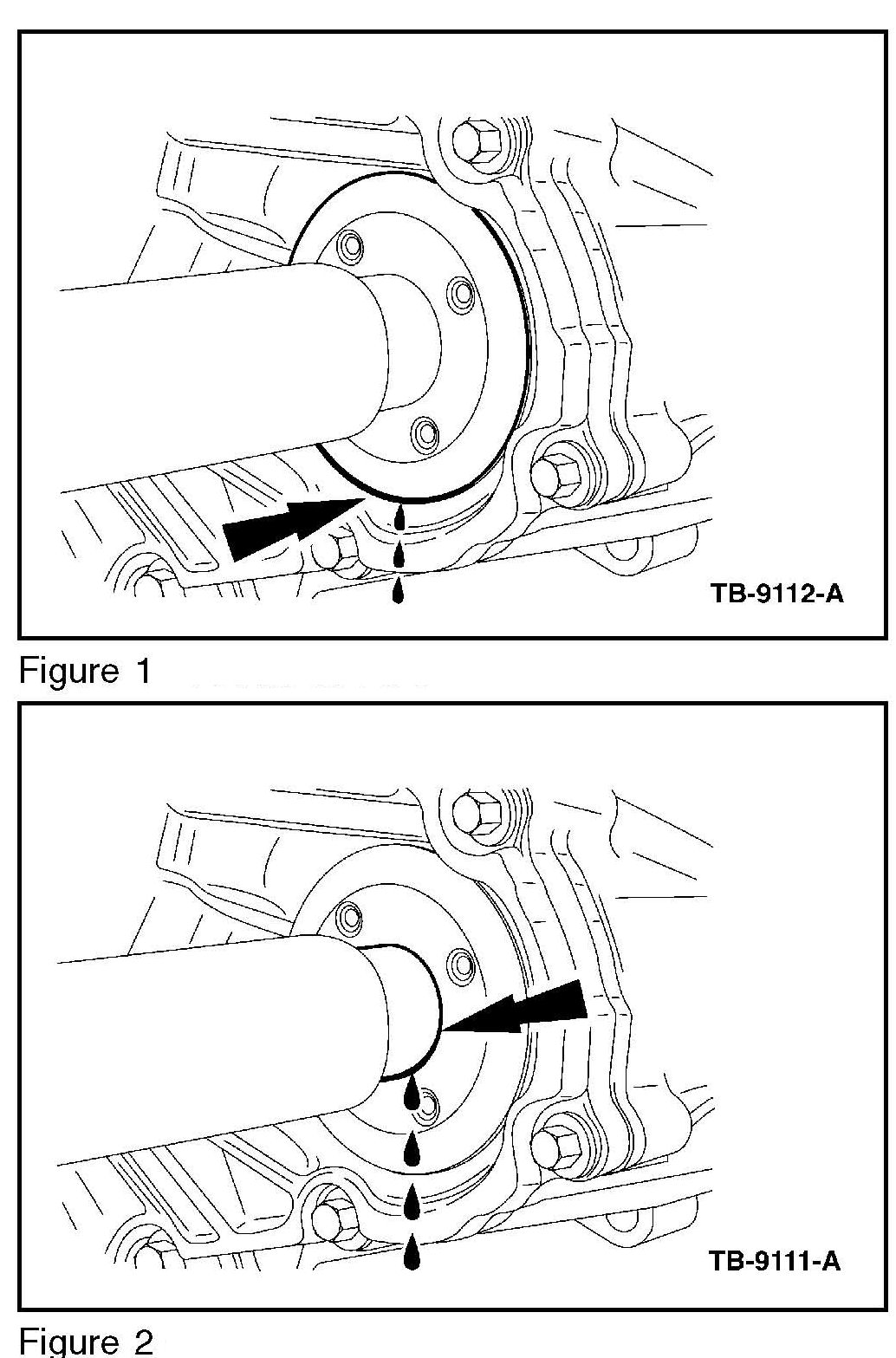 TB-9112-A

Figure 1

TB-9111-A

Figure 2