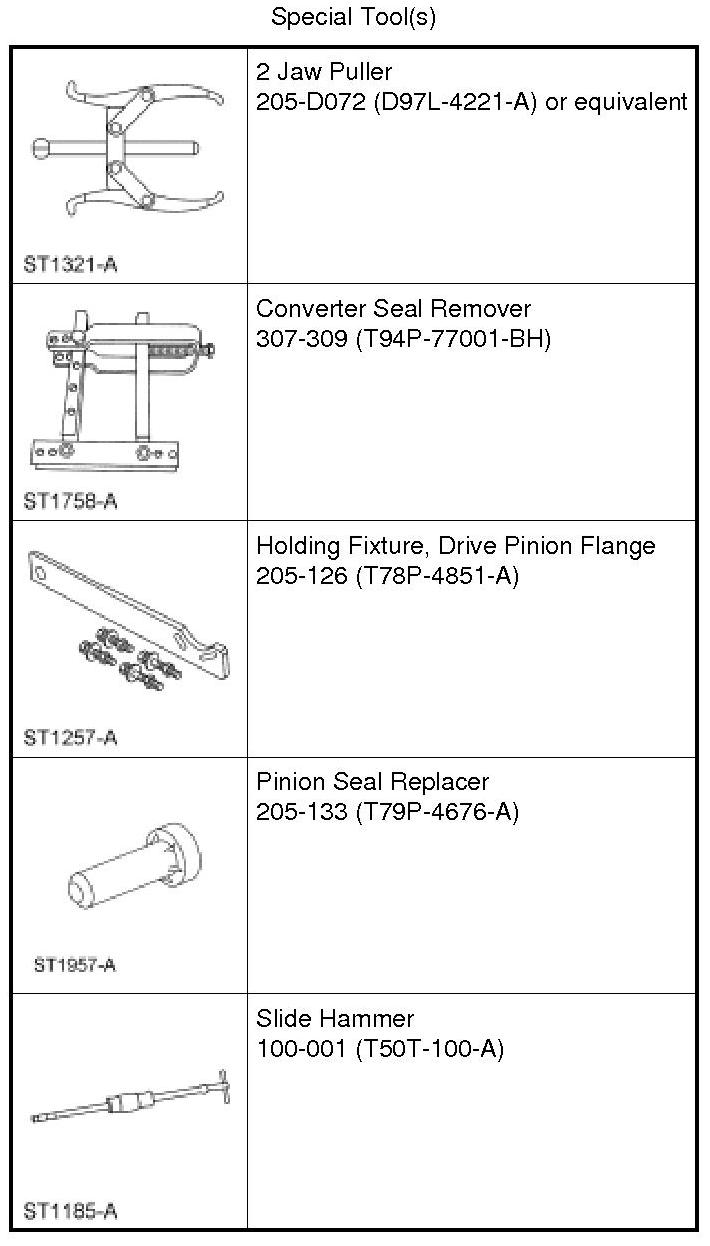 Special Tool(s)

| | |
|---|---|
| ST1321-A | 2 Jaw Puller 205-D072 (D97L-4221-A) or equivalent |
| ST1758-A | Converter Seal Remover 307-309 (T94P-77001-BH) |
| ST1257-A | Holding Fixture, Drive Pinion Flange 205-126 (T78P-4851-A) |
| ST1957-A | Pinion Seal Replacer 205-133 (T79P-4676-A) |
| ST1185-A | Slide Hammer 100-001 (T50T-100-A) |