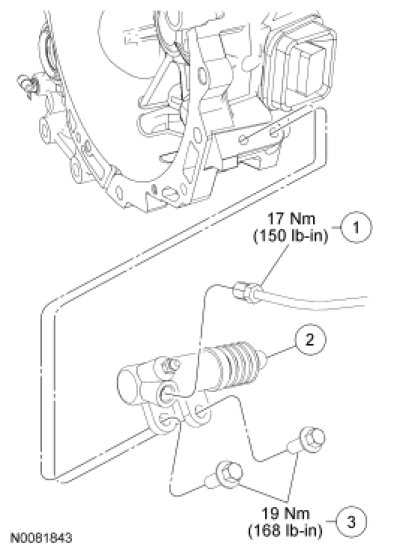 17 Nm
(150 lb-in)
1

2

19 Nm
(168 lb-in)
3

N0081843