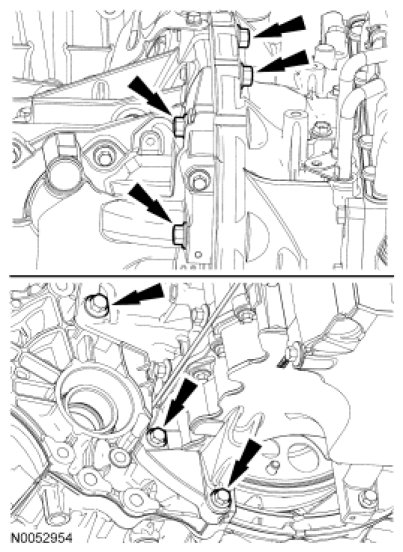 N0052954