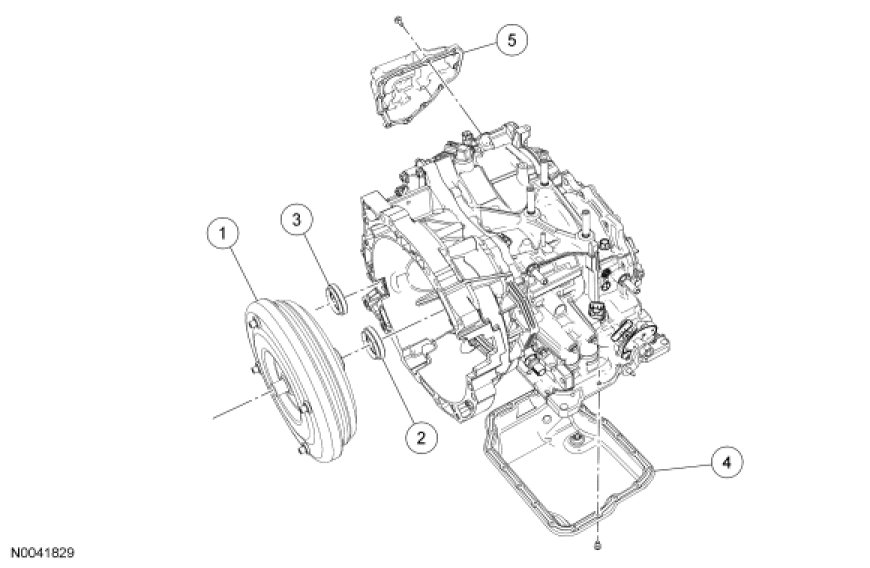 5

3

1

2

4

N0041829