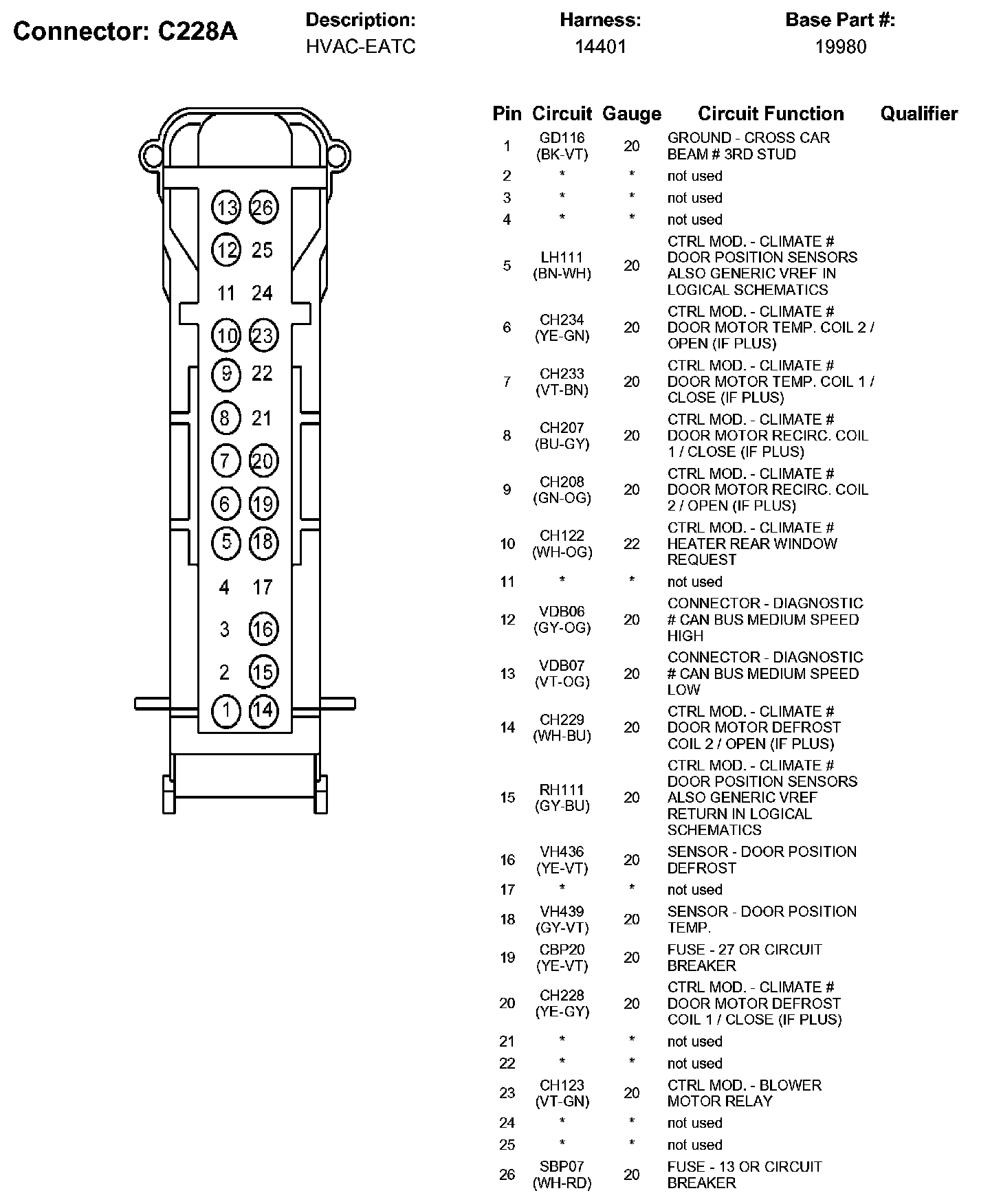 Connector: C228A

Description:
HVAC-EATC

Harness:
14401

Base Part #:
19980

13 26
12 25
11 24
10 23
9 22
8 21
7 20
6 19
5 18
4 17
3 16
2 15
1 14

| Pin | Circuit | Gauge | Circuit Function | Qualifier |
|---|---|---|---|---|
| 1 | GD116 (BK-VT) | 20 | GROUND - CROSS CAR BEAM # 3RD STUD | |
| 2 | * | * | not used | |
| 3 | * | * | not used | |
| 4 | * | * | not used | |
| 5 | LH111 (BN-WH) | 20 | CTRL MOD. - CLIMATE # DOOR POSITION SENSORS ALSO GENERIC VREF IN LOGICAL SCHEMATICS | |
| 6 | CH234 (YE-GN) | 20 | CTRL MOD. - CLIMATE # DOOR MOTOR TEMP. COIL 2 / OPEN (IF PLUS) | |
| 7 | CH233 (VT-BN) | 20 | CTRL MOD. - CLIMATE # DOOR MOTOR TEMP. COIL 1 / CLOSE (IF PLUS) | |
| 8 | CH207 (BU-GY) | 20 | CTRL MOD. - CLIMATE # DOOR MOTOR RECIRC. COIL 1 / CLOSE (IF PLUS) | |
| 9 | CH208 (GN-OG) | 20 | CTRL MOD. - CLIMATE # DOOR MOTOR RECIRC. COIL 2 / OPEN (IF PLUS) | |
| 10 | CH122 (WH-OG) | 22 | CTRL MOD. - CLIMATE # HEATER REAR WINDOW REQUEST | |
| 11 | * | * | not used | |
| 12 | VDB06 (GY-OG) | 20 | CONNECTOR - DIAGNOSTIC # CAN BUS MEDIUM SPEED HIGH | |
| 13 | VDB07 (VT-OG) | 20 | CONNECTOR - DIAGNOSTIC # CAN BUS MEDIUM SPEED LOW | |
| 14 | CH229 (WH-BU) | 20 | CTRL MOD. - CLIMATE # DOOR MOTOR DEFROST COIL 2 / OPEN (IF PLUS) | |
| 15 | RH111 (GY-BU) | 20 | CTRL MOD. - CLIMATE # DOOR POSITION SENSORS ALSO GENERIC VREF RETURN IN LOGICAL SCHEMATICS | |
| 16 | VH436 (YE-VT) | 20 | SENSOR - DOOR POSITION DEFROST | |
| 17 | * | * | not used | |
| 18 | VH439 (GY-VT) | 20 | SENSOR - DOOR POSITION TEMP. | |
| 19 | CBP20 (YE-VT) | 20 | FUSE - 27 OR CIRCUIT BREAKER | |
| 20 | CH228 (YE-GY) | 20 | CTRL MOD. - CLIMATE # DOOR MOTOR DEFROST COIL 1 / CLOSE (IF PLUS) | |
| 21 | * | * | not used | |
| 22 | * | * | not used | |
| 23 | CH123 (VT-GN) | 20 | CTRL MOD. - BLOWER MOTOR RELAY | |
| 24 | * | * | not used | |
| 25 | * | * | not used | |
| 26 | SBP07 (WH-RD) | 20 | FUSE - 13 OR CIRCUIT BREAKER | |