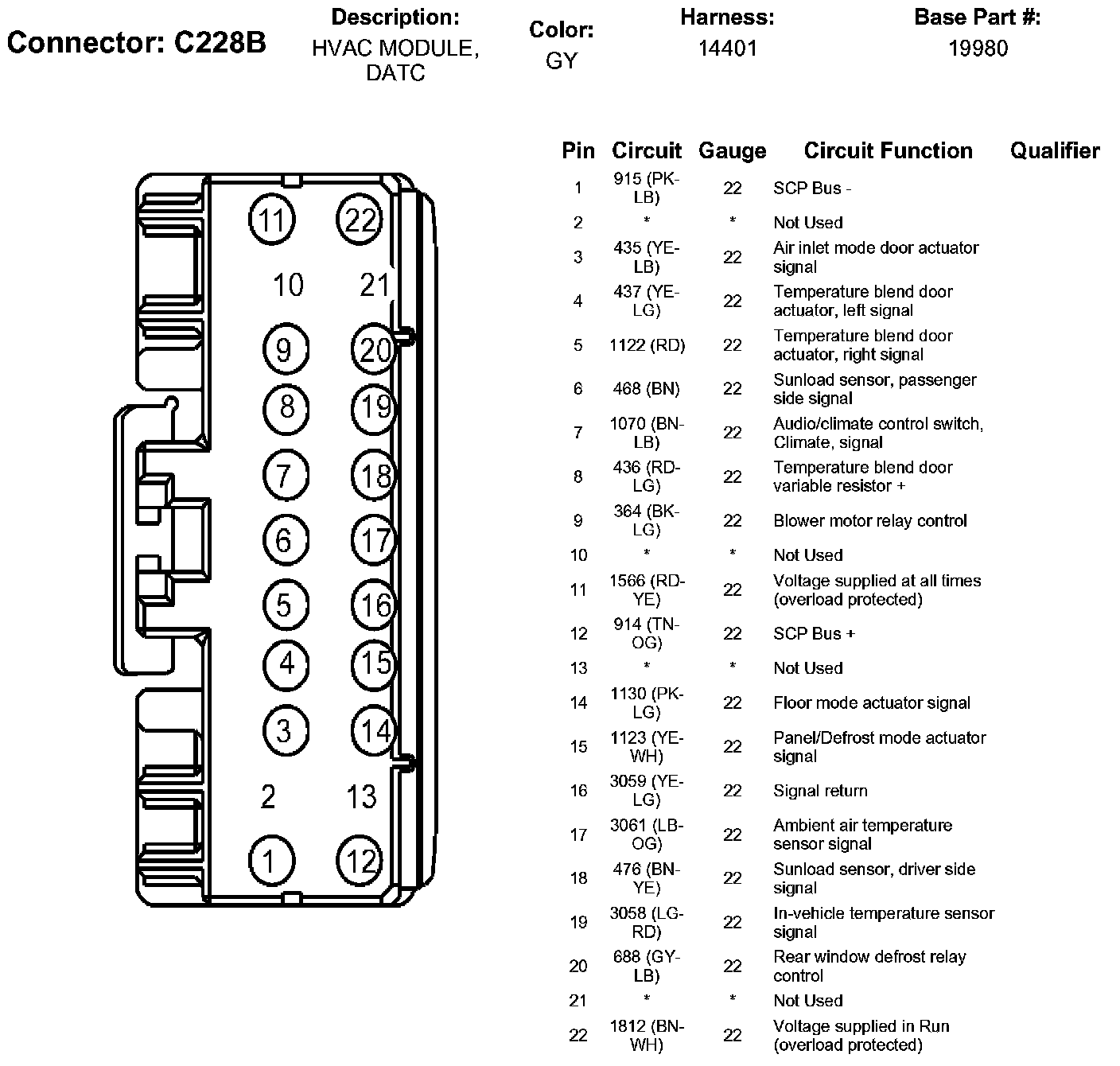 Connector: C228B

Description:
HVAC MODULE, DATC

Color:
GY

Harness:
14401

Base Part #:
19980

11 22
10 21
9 20
8 19
7 18
6 17
5 16
4 15
3 14
2 13
1 12

| Pin | Circuit | Gauge | Circuit Function | Qualifier |
|---|---|---|---|---|
| 1 | 915 (PK-LB) | 22 | SCP Bus - | |
| 2 | * | * | Not Used | |
| 3 | 435 (YE-LB) | 22 | Air inlet mode door actuator signal | |
| 4 | 437 (YE-LG) | 22 | Temperature blend door actuator, left signal | |
| 5 | 1122 (RD) | 22 | Temperature blend door actuator, right signal | |
| 6 | 468 (BN) | 22 | Sunload sensor, passenger side signal | |
| 7 | 1070 (BN-LB) | 22 | Audio/climate control switch, Climate, signal | |
| 8 | 436 (RD-LG) | 22 | Temperature blend door variable resistor + | |
| 9 | 364 (BK-LG) | 22 | Blower motor relay control | |
| 10 | * | * | Not Used | |
| 11 | 1566 (RD-YE) | 22 | Voltage supplied at all times (overload protected) | |
| 12 | 914 (TN-OG) | 22 | SCP Bus + | |
| 13 | * | * | Not Used | |
| 14 | 1130 (PK-LG) | 22 | Floor mode actuator signal | |
| 15 | 1123 (YE-WH) | 22 | Panel/Defrost mode actuator signal | |
| 16 | 3059 (YE-LG) | 22 | Signal return | |
| 17 | 3061 (LB-OG) | 22 | Ambient air temperature sensor signal | |
| 18 | 476 (BN-YE) | 22 | Sunload sensor, driver side signal | |
| 19 | 3058 (LG-RD) | 22 | In-vehicle temperature sensor signal | |
| 20 | 688 (GY-LB) | 22 | Rear window defrost relay control | |
| 21 | * | * | Not Used | |
| 22 | 1812 (BN-WH) | 22 | Voltage supplied in Run (overload protected) | |