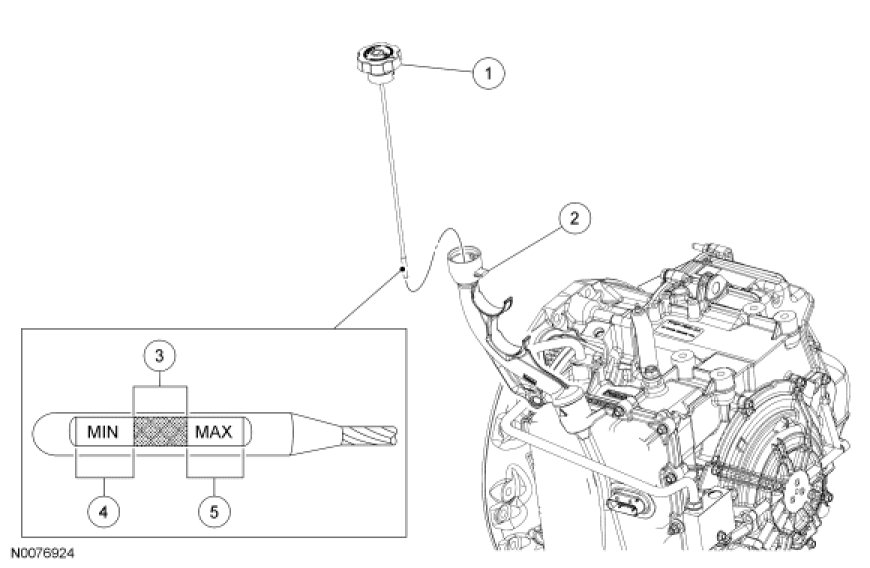 1
2
3
MIN
MAX
4
5
N0076924