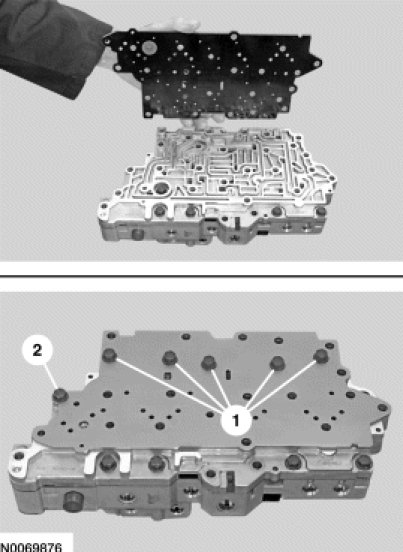 2

1

N0069876