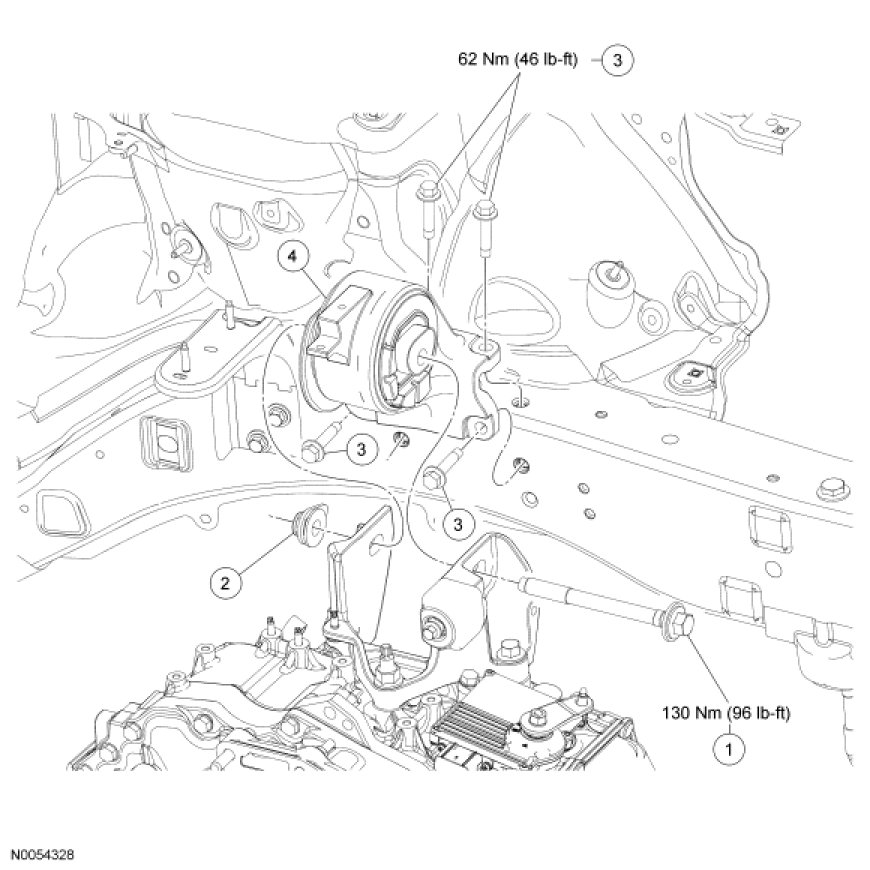 62 Nm (46 lb-ft)
3

4

3

3

2

130 Nm (96 lb-ft)
1

N0054328