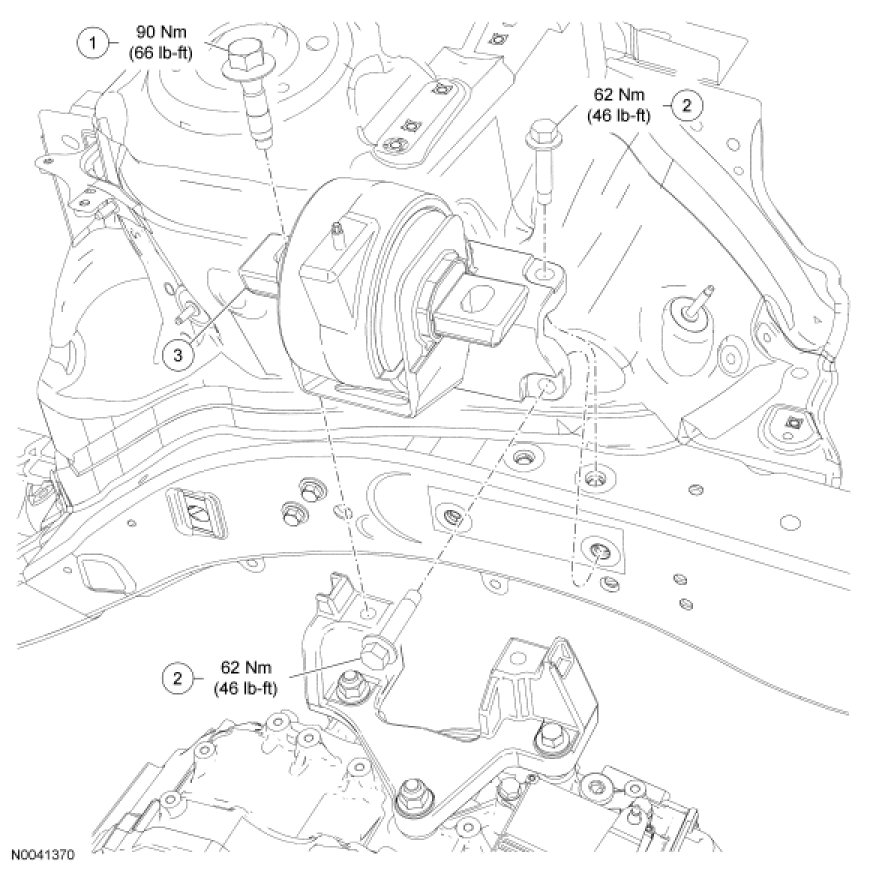 1 90 Nm (66 lb-ft)

62 Nm (46 lb-ft) 2

3

2 62 Nm (46 lb-ft)

N0041370