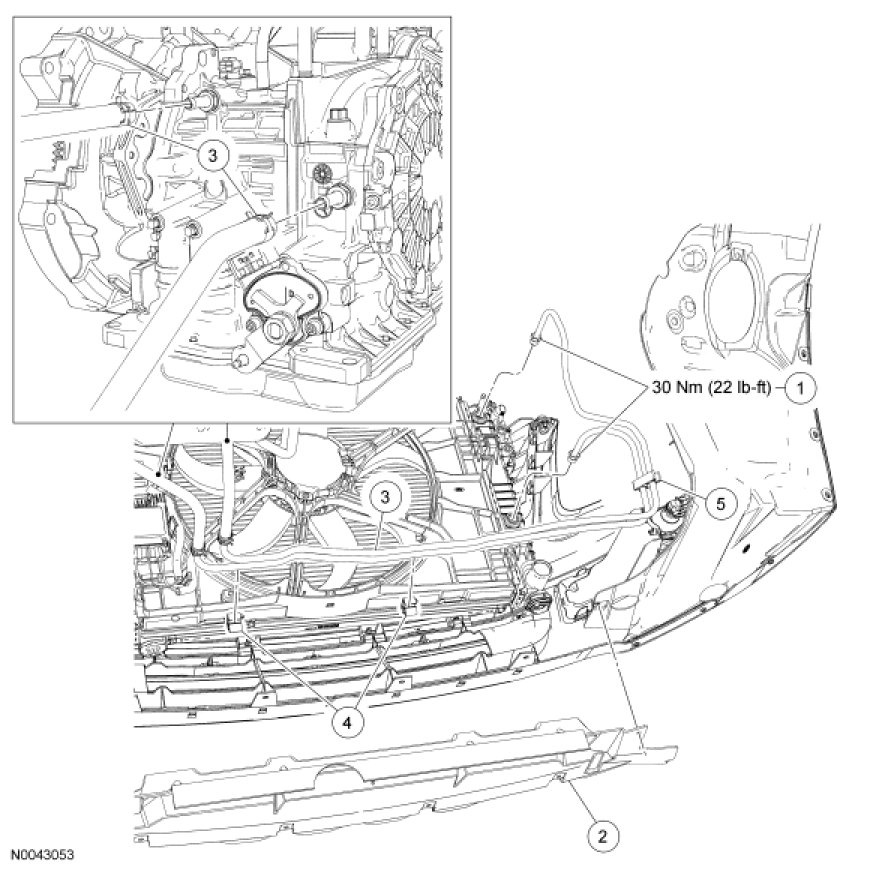 3

30 Nm (22 lb-ft) 1

3

5

4

2

N0043053