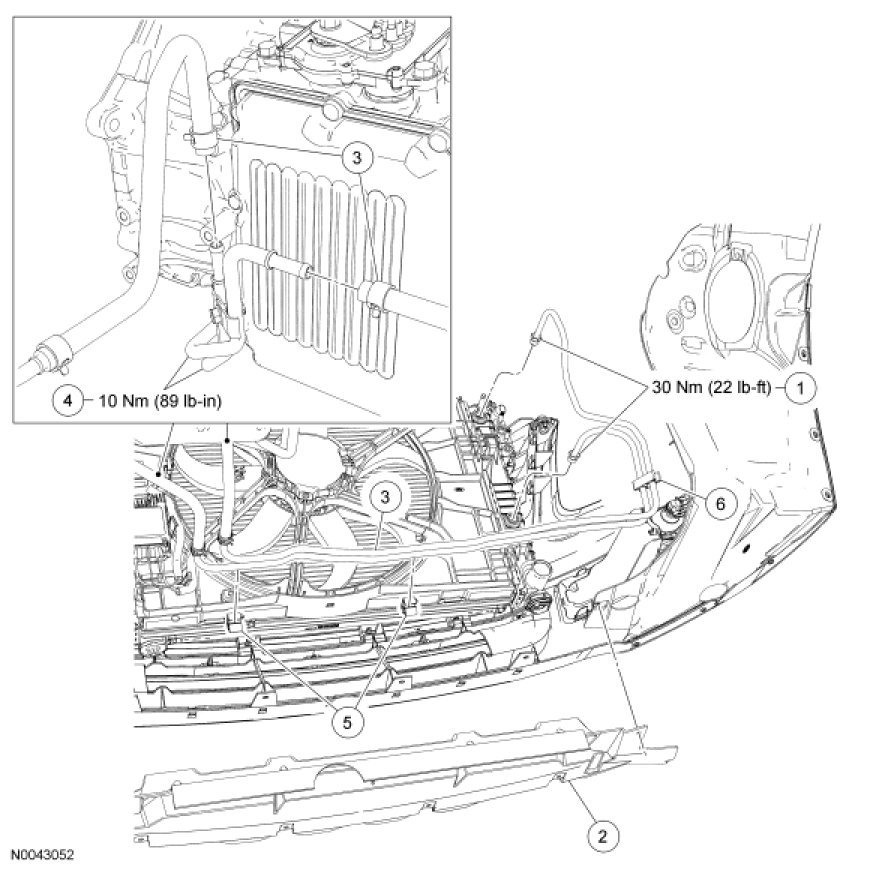 3

4 10 Nm (89 lb-in)

30 Nm (22 lb-ft) 1

3

6

5

2

N0043052