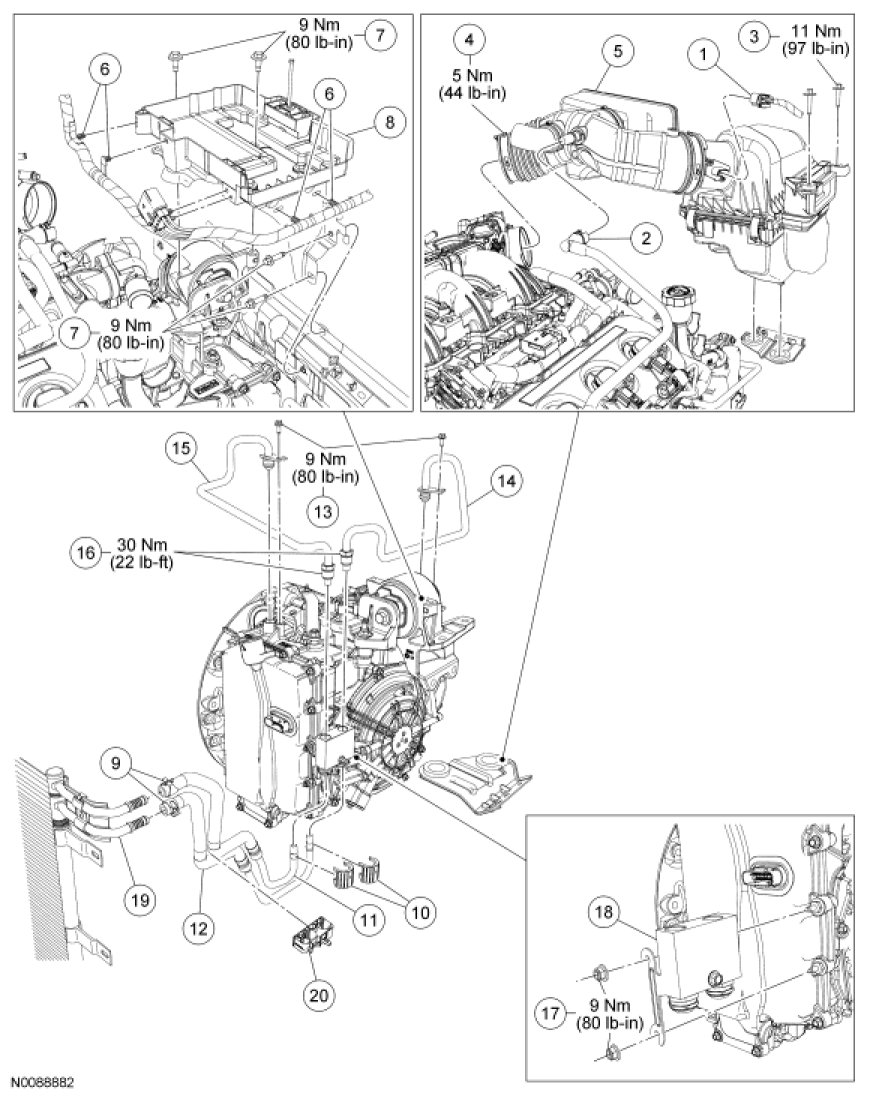 9 Nm (80 lb-in) 7

6

6

8

7 9 Nm (80 lb-in)

4 5 Nm (44 lb-in)

5

1

3 11 Nm (97 lb-in)

2

15

9 Nm (80 lb-in)

13

14

16 30 Nm (22 lb-ft)

9

19

12

11

10

20

18

17 9 Nm (80 lb-in)

N0088882