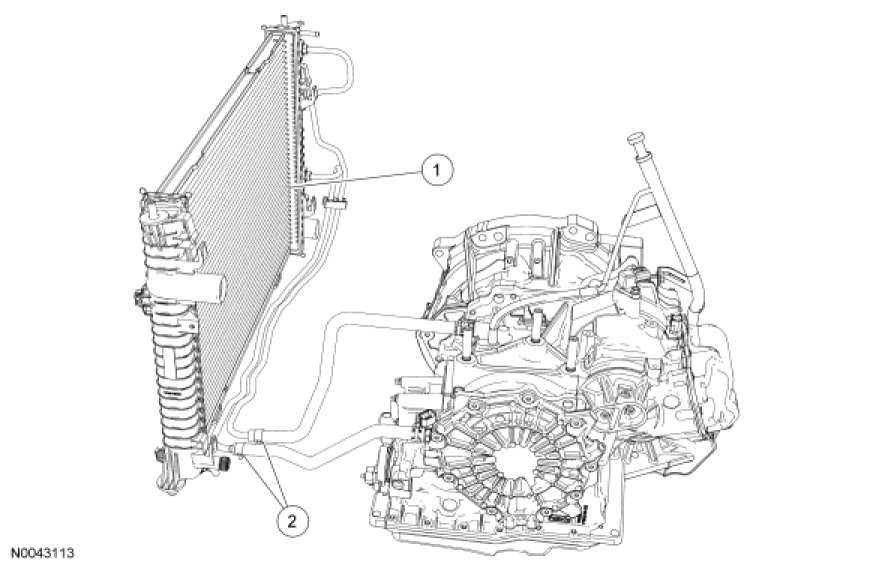 1

2

N0043113