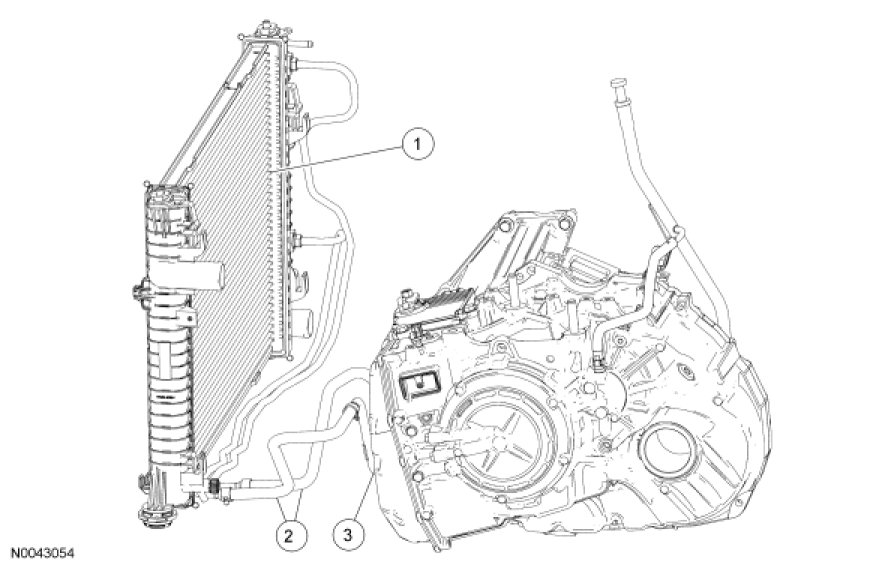 1
2
3
N0043054