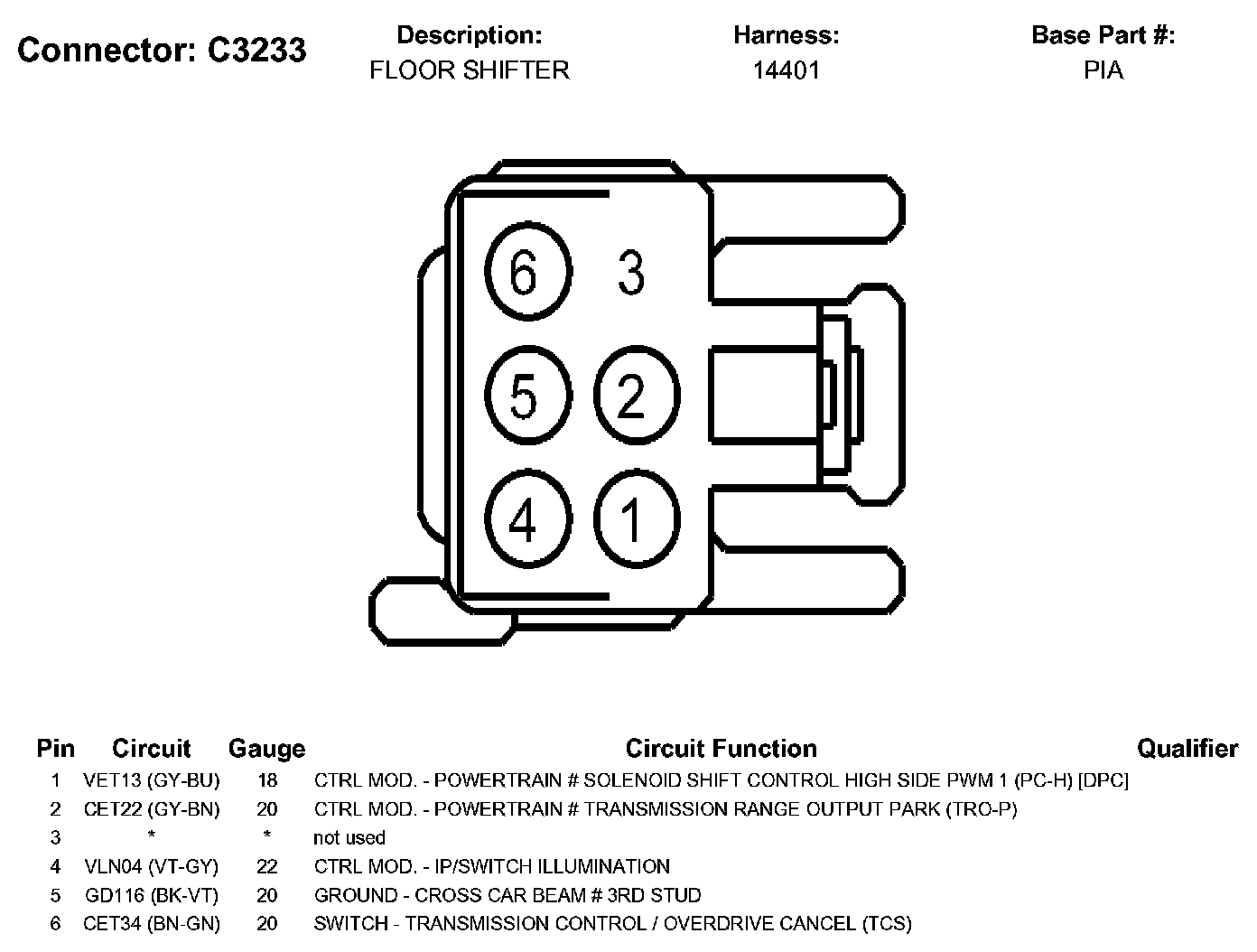 Connector: C3233

Description:
FLOOR SHIFTER

Harness:
14401

Base Part #:
PIA

6 3
5 2
4 1

| Pin | Circuit | Gauge | Circuit Function | Qualifier |
|---|---|---|---|---|
| 1 | VET13 (GY-BU) | 18 | CTRL MOD. - POWERTRAIN # SOLENOID SHIFT CONTROL HIGH SIDE PWM 1 (PC-H) [DPC] | |
| 2 | CET22 (GY-BN) | 20 | CTRL MOD. - POWERTRAIN # TRANSMISSION RANGE OUTPUT PARK (TRO-P) | |
| 3 | * | * | not used | |
| 4 | VLN04 (VT-GY) | 22 | CTRL MOD. - IP/SWITCH ILLUMINATION | |
| 5 | GD116 (BK-VT) | 20 | GROUND - CROSS CAR BEAM # 3RD STUD | |
| 6 | CET34 (BN-GN) | 20 | SWITCH - TRANSMISSION CONTROL / OVERDRIVE CANCEL (TCS) | |