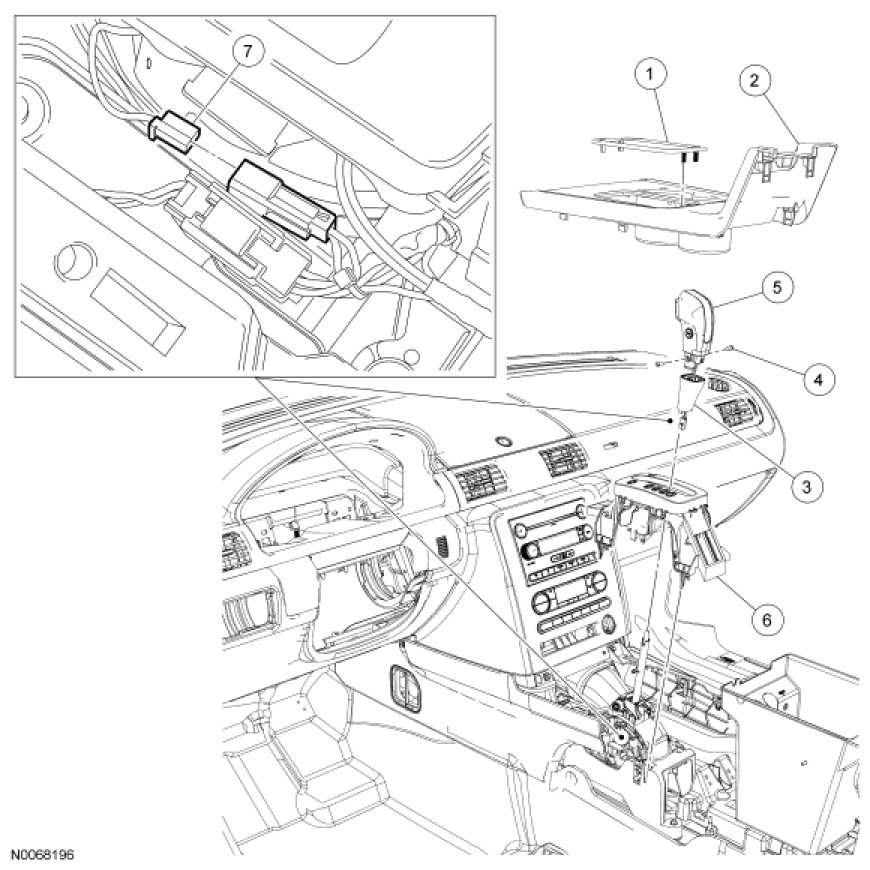 7
1
2
5
4
3
6
N0068196