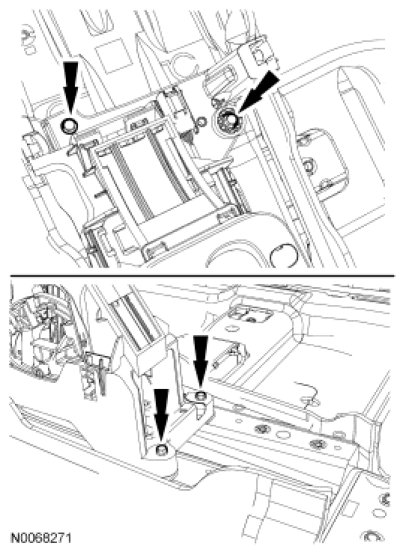 N0068271