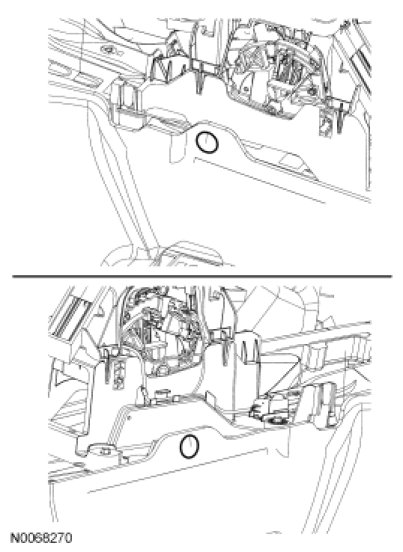 N0068270