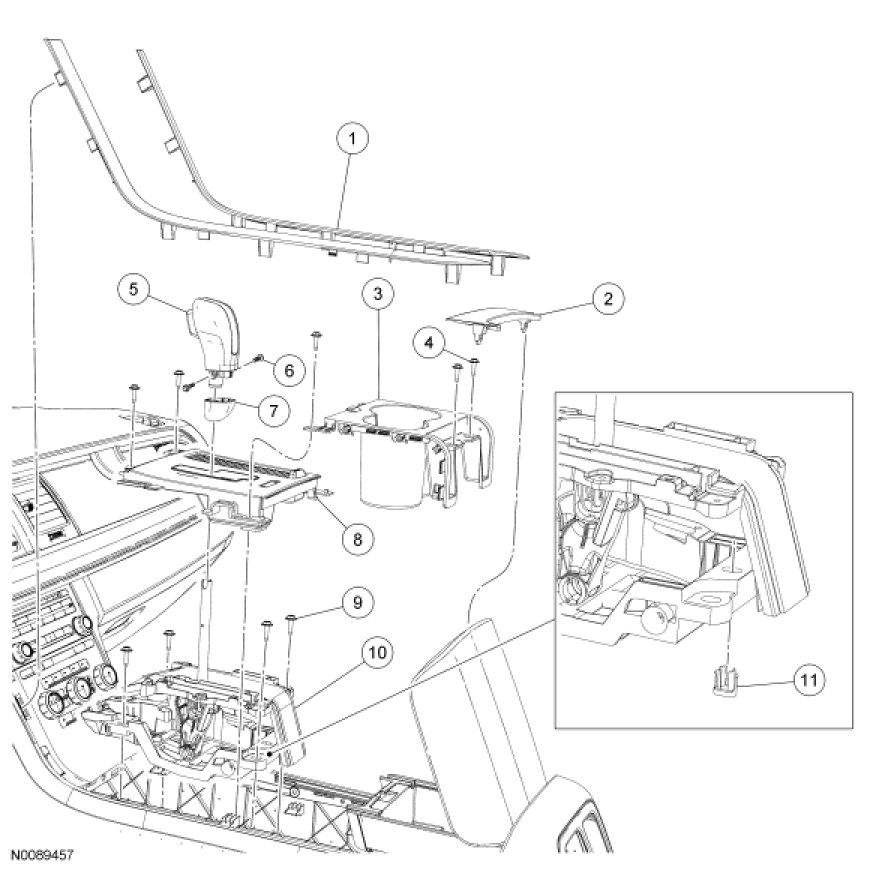 1
5
3
2
4
6
7
8
9
10
11
N0089457