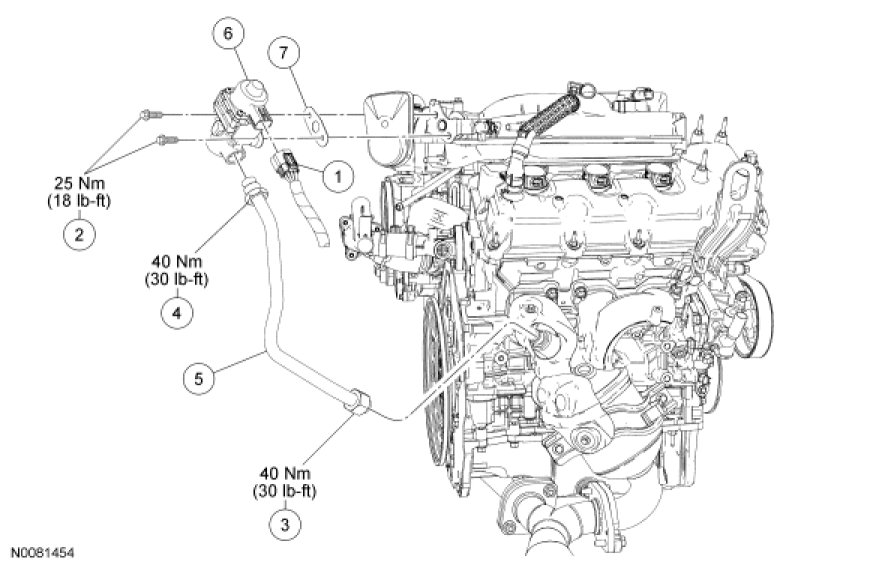 6
7
1
25 Nm
(18 lb-ft)
2
40 Nm
(30 lb-ft)
4
5
40 Nm
(30 lb-ft)
3
N0081454