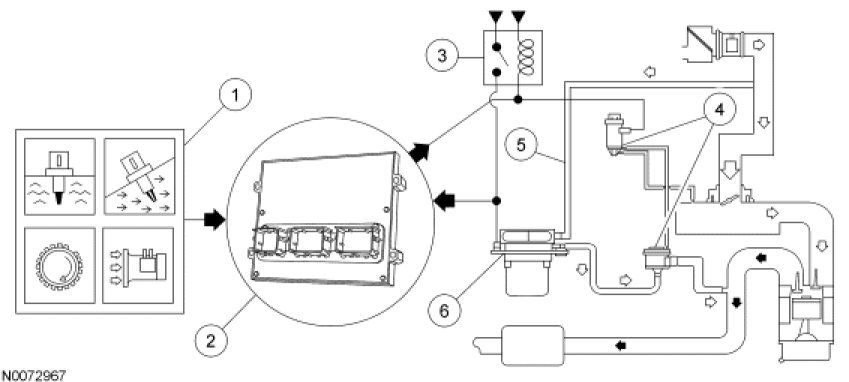 1
2
3
4
5
6
N0072967