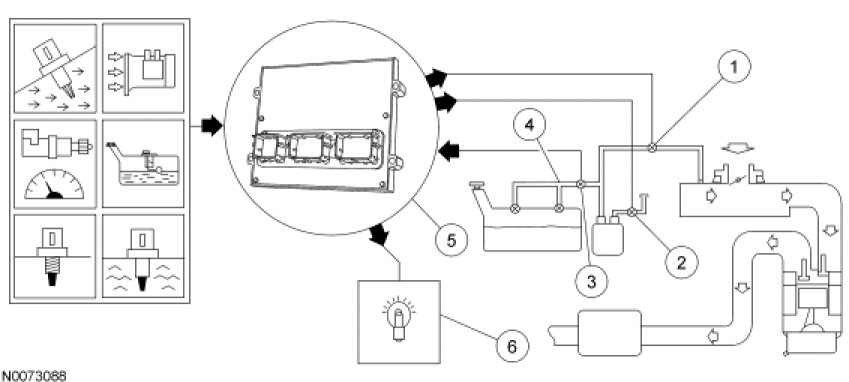 1
4
5
3
2
6
N0073088