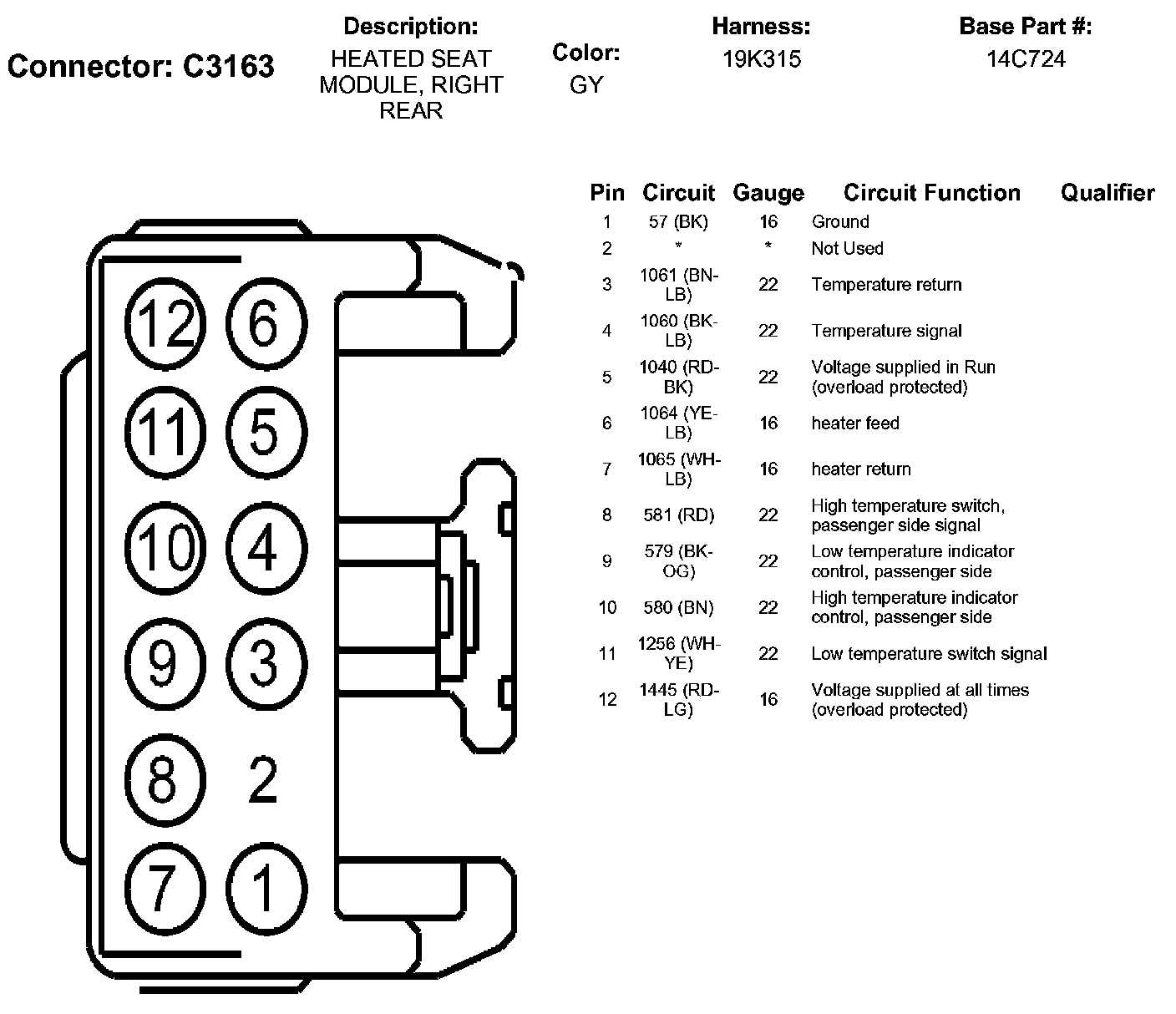 Connector: C3163

Description:
HEATED SEAT MODULE, RIGHT REAR

Color:
GY

Harness:
19K315

Base Part #:
14C724

12 6
11 5
10 4
9 3
8 2
7 1

| Pin | Circuit | Gauge | Circuit Function | Qualifier |
|---|---|---|---|---|
| 1 | 57 (BK) | 16 | Ground | |
| 2 | * | * | Not Used | |
| 3 | 1061 (BN-LB) | 22 | Temperature return | |
| 4 | 1060 (BK-LB) | 22 | Temperature signal | |
| 5 | 1040 (RD-BK) | 22 | Voltage supplied in Run (overload protected) | |
| 6 | 1064 (YE-LB) | 16 | heater feed | |
| 7 | 1065 (WH-LB) | 16 | heater return | |
| 8 | 581 (RD) | 22 | High temperature switch, passenger side signal | |
| 9 | 579 (BK-OG) | 22 | Low temperature indicator control, passenger side | |
| 10 | 580 (BN) | 22 | High temperature indicator control, passenger side | |
| 11 | 1256 (WH-YE) | 22 | Low temperature switch signal | |
| 12 | 1445 (RD-LG) | 16 | Voltage supplied at all times (overload protected) | |