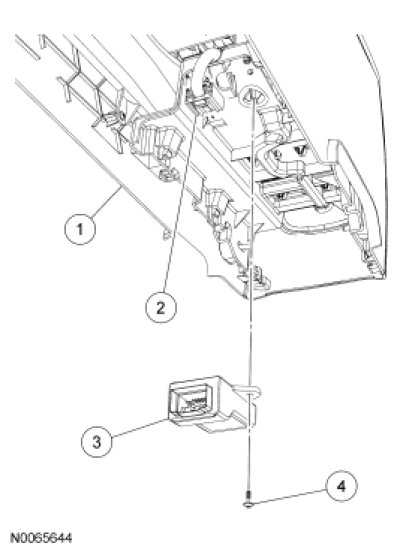 1

2

3

4

N0065644