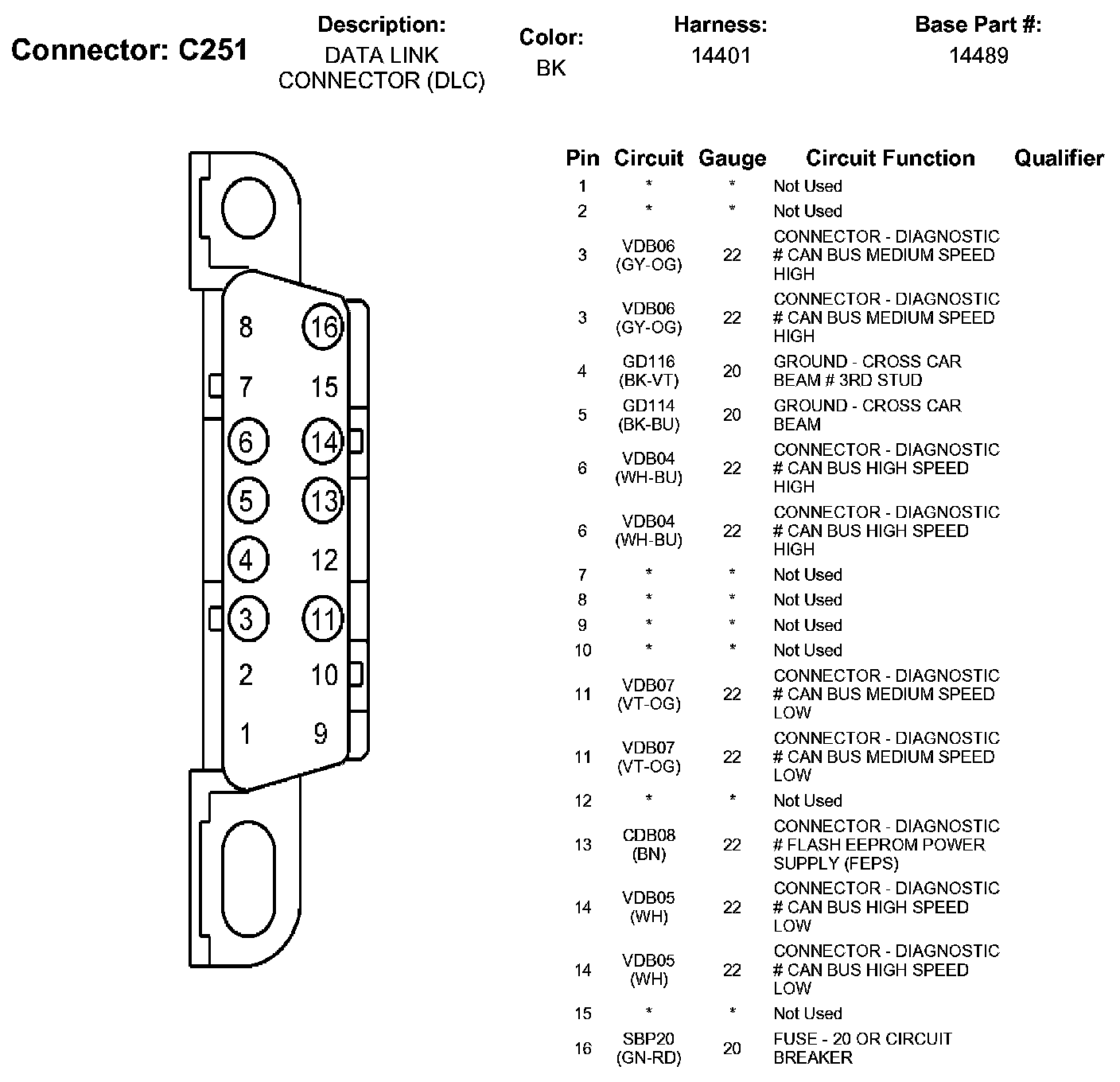 Connector: C251

Description:
DATA LINK CONNECTOR (DLC)

Color:
BK

Harness:
14401

Base Part #:
14489

8 16 7 15 6 14 5 13 4 12 3 11 2 10 1 9

| Pin | Circuit | Gauge | Circuit Function | Qualifier |
|---|---|---|---|---|
| 1 | * | * | Not Used | |
| 2 | * | * | Not Used | |
| 3 | VDB06 (GY-OG) | 22 | CONNECTOR - DIAGNOSTIC # CAN BUS MEDIUM SPEED HIGH | |
| 3 | VDB06 (GY-OG) | 22 | CONNECTOR - DIAGNOSTIC # CAN BUS MEDIUM SPEED HIGH | |
| 4 | GD116 (BK-VT) | 20 | GROUND - CROSS CAR BEAM # 3RD STUD | |
| 5 | GD114 (BK-BU) | 20 | GROUND - CROSS CAR BEAM | |
| 6 | VDB04 (WH-BU) | 22 | CONNECTOR - DIAGNOSTIC # CAN BUS HIGH SPEED HIGH | |
| 6 | VDB04 (WH-BU) | 22 | CONNECTOR - DIAGNOSTIC # CAN BUS HIGH SPEED HIGH | |
| 7 | * | * | Not Used | |
| 8 | * | * | Not Used | |
| 9 | * | * | Not Used | |
| 10 | * | * | Not Used | |
| 11 | VDB07 (VT-OG) | 22 | CONNECTOR - DIAGNOSTIC # CAN BUS MEDIUM SPEED LOW | |
| 11 | VDB07 (VT-OG) | 22 | CONNECTOR - DIAGNOSTIC # CAN BUS MEDIUM SPEED LOW | |
| 12 | * | * | Not Used | |
| 13 | CDB08 (BN) | 22 | CONNECTOR - DIAGNOSTIC # FLASH EEPROM POWER SUPPLY (FEPS) | |
| 14 | VDB05 (WH) | 22 | CONNECTOR - DIAGNOSTIC # CAN BUS HIGH SPEED LOW | |
| 14 | VDB05 (WH) | 22 | CONNECTOR - DIAGNOSTIC # CAN BUS HIGH SPEED LOW | |
| 15 | * | * | Not Used | |
| 16 | SBP20 (GN-RD) | 20 | FUSE - 20 OR CIRCUIT BREAKER | |