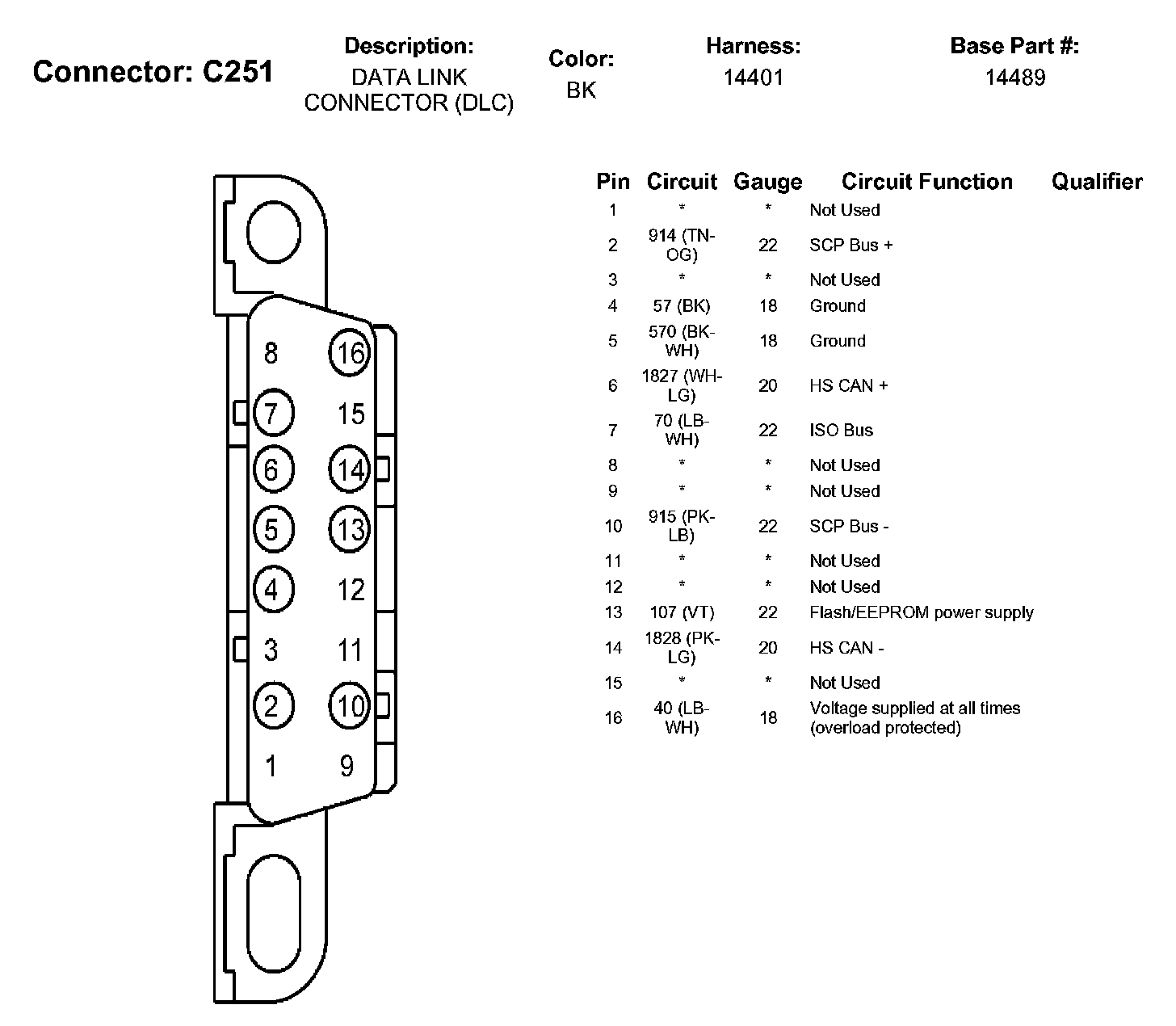 Connector: C251

Description:
DATA LINK CONNECTOR (DLC)

Color:
BK

Harness:
14401

Base Part #:
14489

8
16
7
15
6
14
5
13
4
12
3
11
2
10
1
9

| Pin | Circuit | Gauge | Circuit Function | Qualifier |
|---|---|---|---|---|
| 1 | * | * | Not Used | |
| 2 | 914 (TN-OG) | 22 | SCP Bus + | |
| 3 | * | * | Not Used | |
| 4 | 57 (BK) | 18 | Ground | |
| 5 | 570 (BK-WH) | 18 | Ground | |
| 6 | 1827 (WH-LG) | 20 | HS CAN + | |
| 7 | 70 (LB-WH) | 22 | ISO Bus | |
| 8 | * | * | Not Used | |
| 9 | * | * | Not Used | |
| 10 | 915 (PK-LB) | 22 | SCP Bus - | |
| 11 | * | * | Not Used | |
| 12 | * | * | Not Used | |
| 13 | 107 (VT) | 22 | Flash/EEPROM power supply | |
| 14 | 1828 (PK-LG) | 20 | HS CAN - | |
| 15 | * | * | Not Used | |
| 16 | 40 (LB-WH) | 18 | Voltage supplied at all times (overload protected) | |