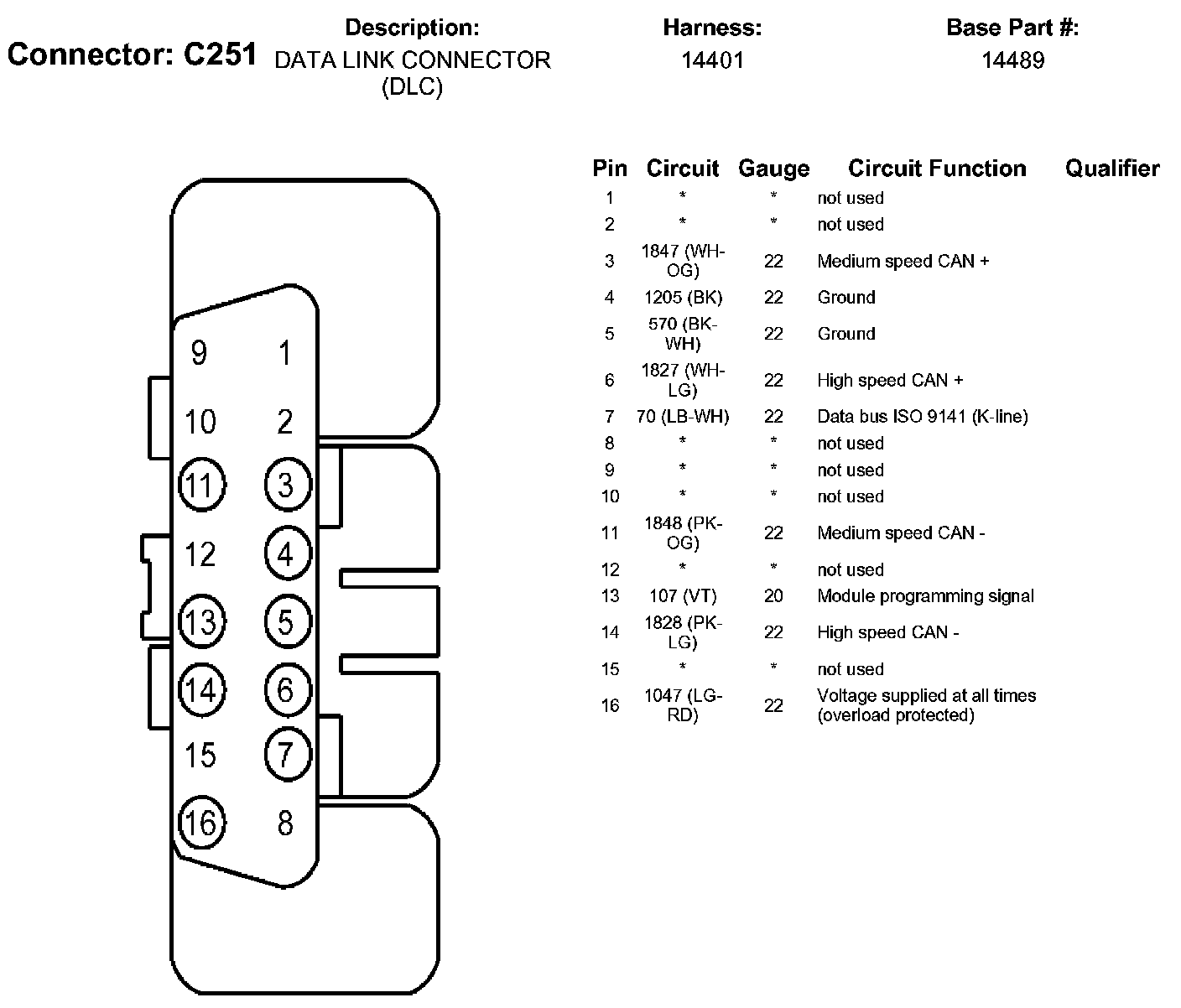 Connector: C251

Description:
DATA LINK CONNECTOR (DLC)

Harness:
14401

Base Part #:
14489

9 1
10 2
11 3
12 4
13 5
14 6
15 7
16 8

| Pin | Circuit | Gauge | Circuit Function | Qualifier |
|---|---|---|---|---|
| 1 | * | * | not used | |
| 2 | * | * | not used | |
| 3 | 1847 (WH-OG) | 22 | Medium speed CAN + | |
| 4 | 1205 (BK) | 22 | Ground | |
| 5 | 570 (BK-WH) | 22 | Ground | |
| 6 | 1827 (WH-LG) | 22 | High speed CAN + | |
| 7 | 70 (LB-WH) | 22 | Data bus ISO 9141 (K-line) | |
| 8 | * | * | not used | |
| 9 | * | * | not used | |
| 10 | * | * | not used | |
| 11 | 1848 (PK-OG) | 22 | Medium speed CAN - | |
| 12 | * | * | not used | |
| 13 | 107 (VT) | 20 | Module programming signal | |
| 14 | 1828 (PK-LG) | 22 | High speed CAN - | |
| 15 | * | * | not used | |
| 16 | 1047 (LG-RD) | 22 | Voltage supplied at all times (overload protected) | |