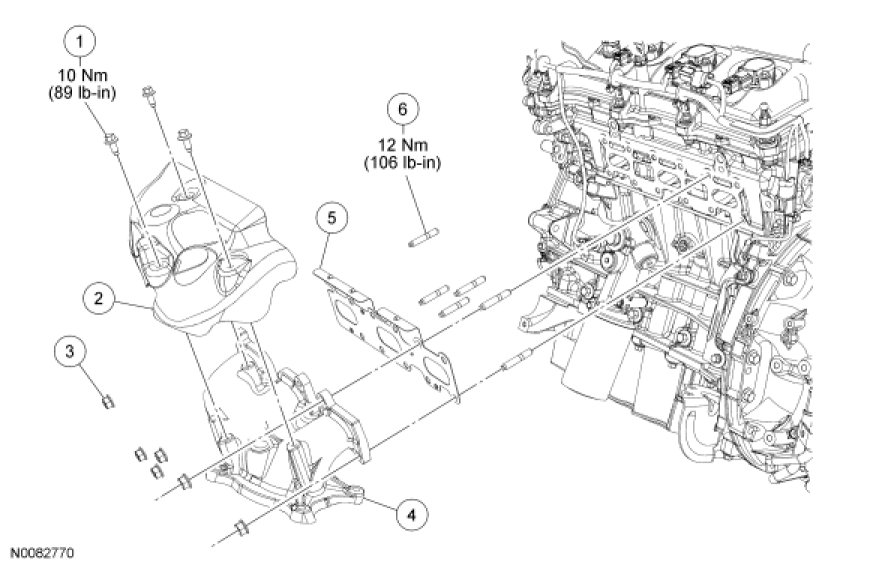 1
10 Nm
(89 lb-in)

6
12 Nm
(106 lb-in)

5

2

3

4

N0082770