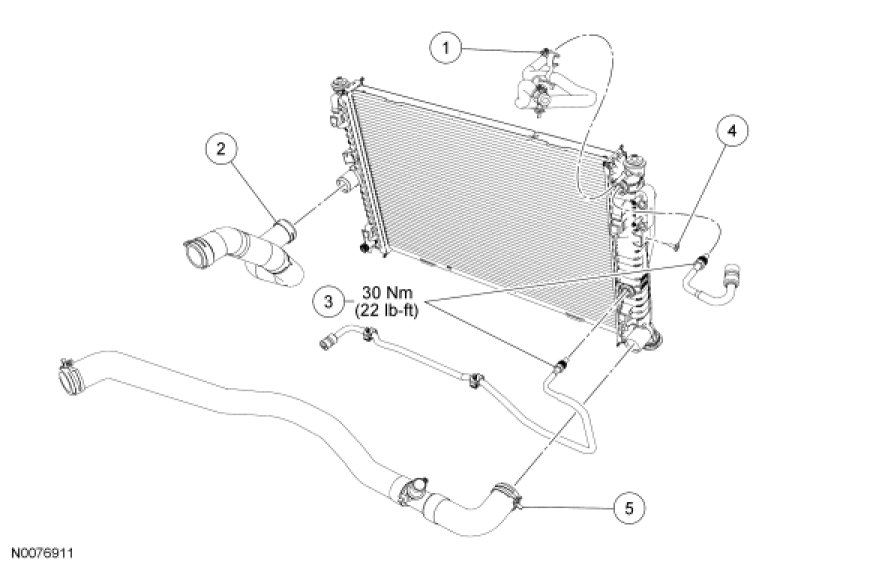 1

2

4

3 30 Nm (22 lb-ft)

5

N0076911