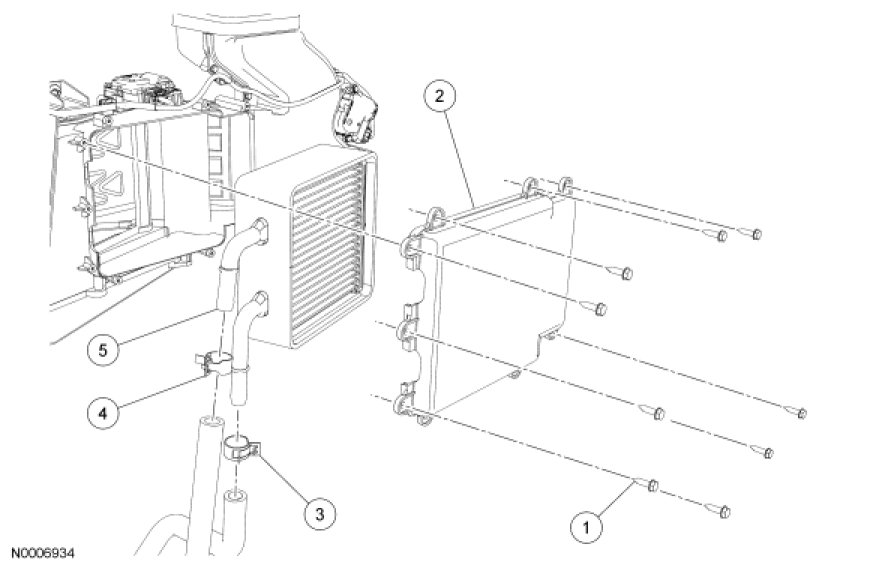 2
5
4
3
1
N0006934