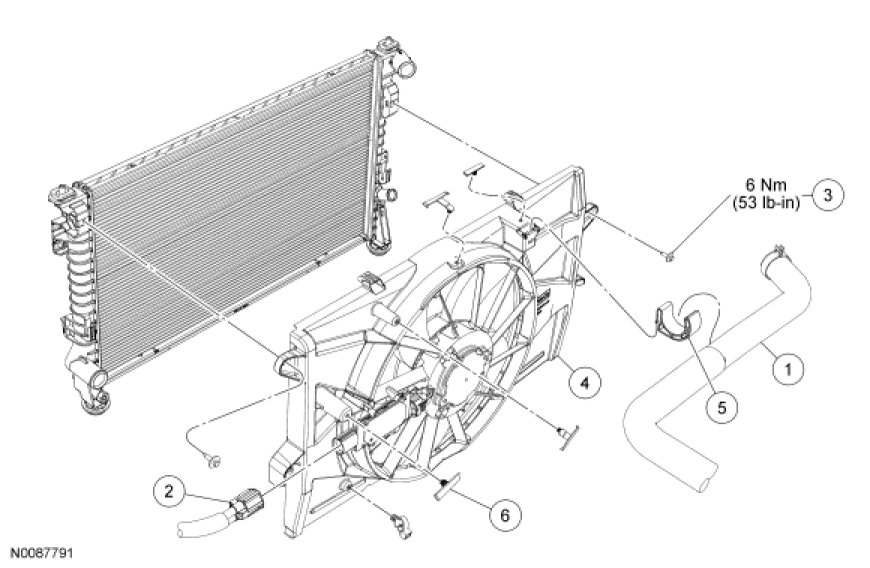 6 Nm
(53 lb-in)
3

1

5

4

2

6

N0087791