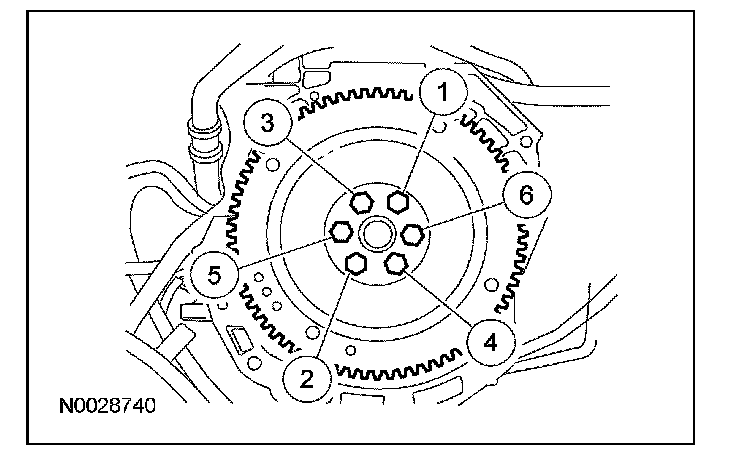 1
3
6
5
4
2
N0028740