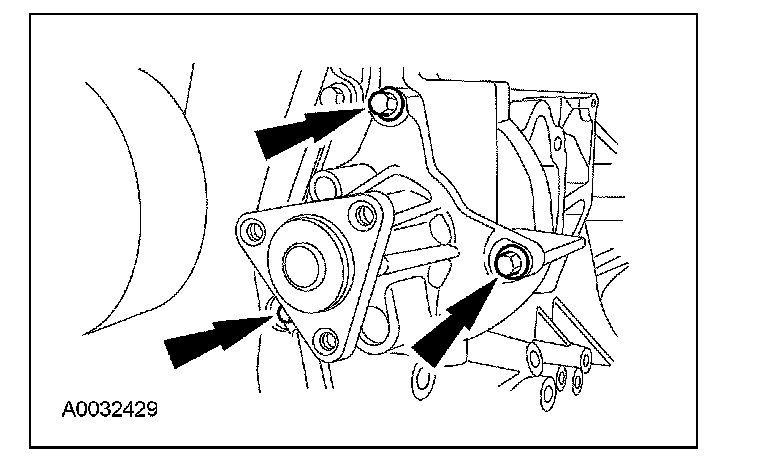 A0032429