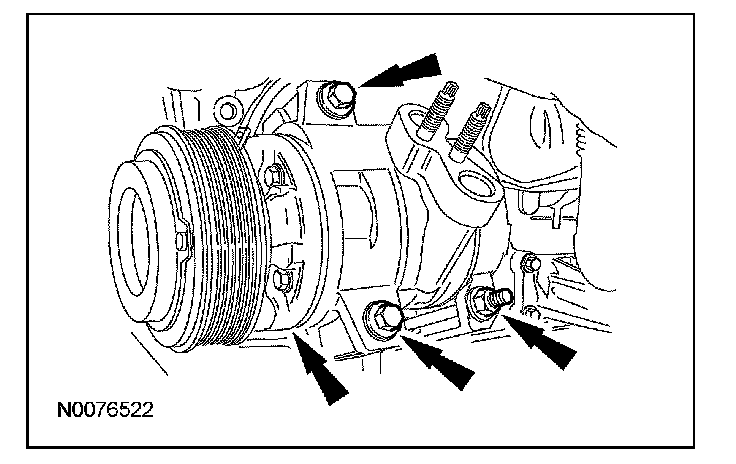 N0076522