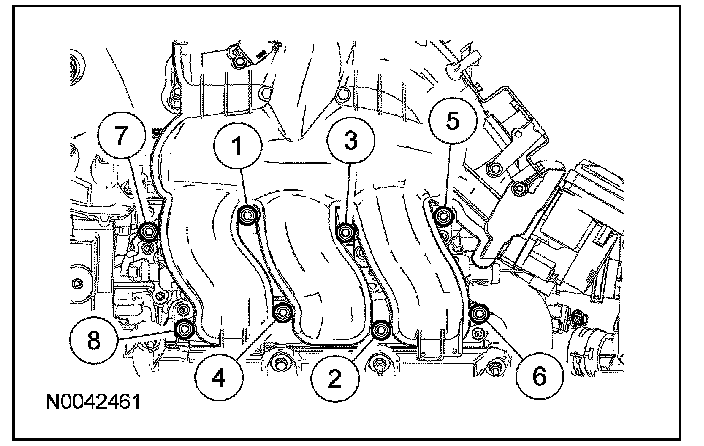 7
1
3
5
8
4
2
6
N0042461