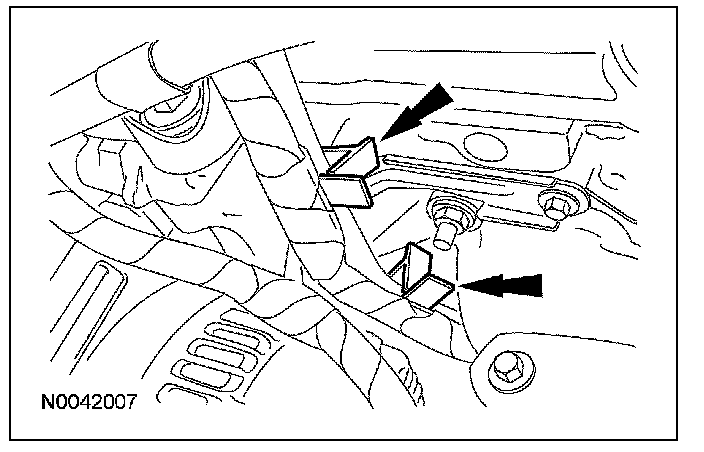 N0042007