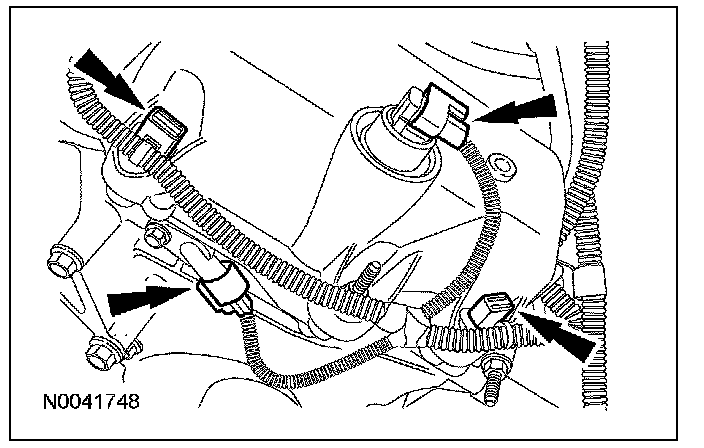 N0041748