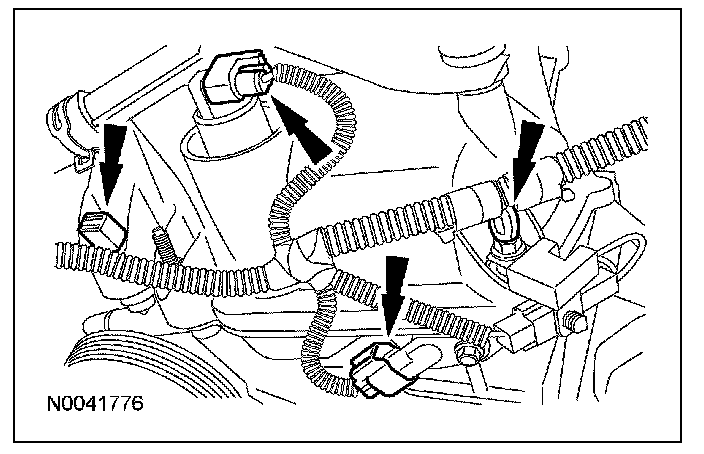 N0041776