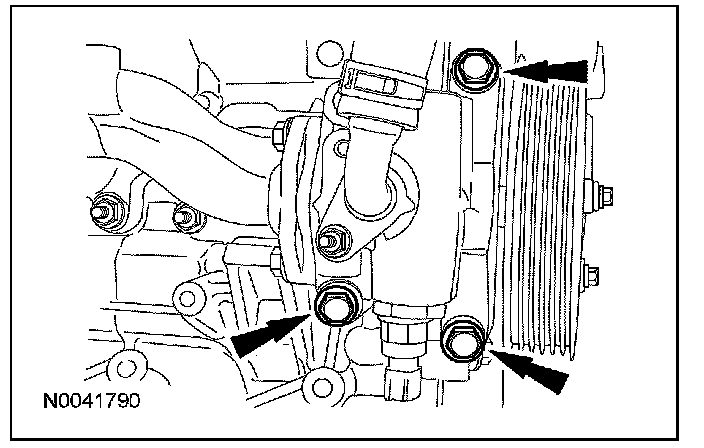 N0041790