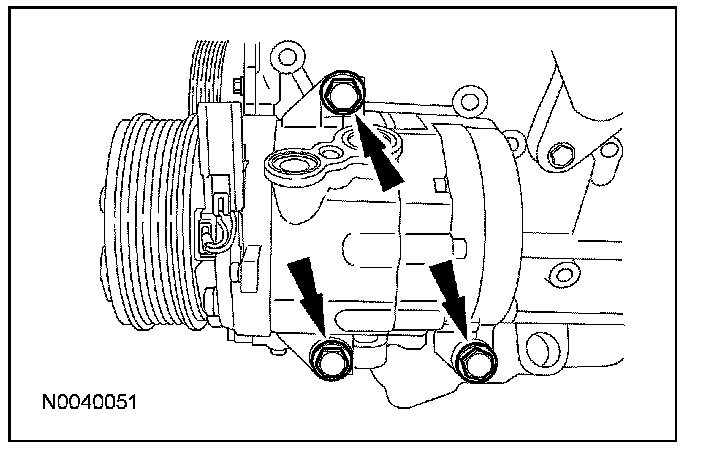 N0040051