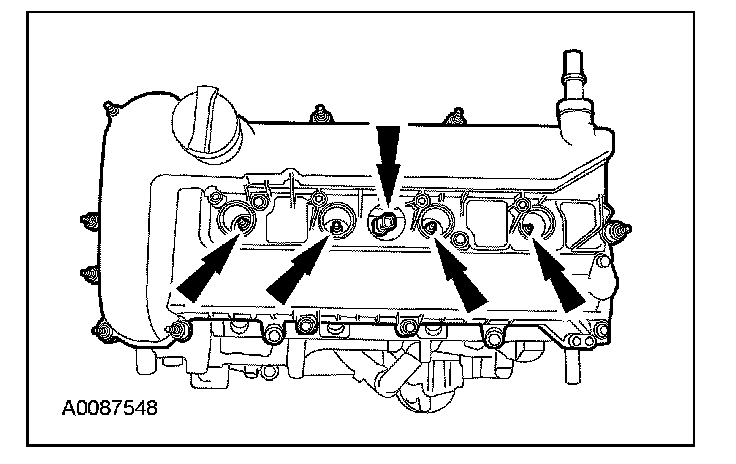 A0087548