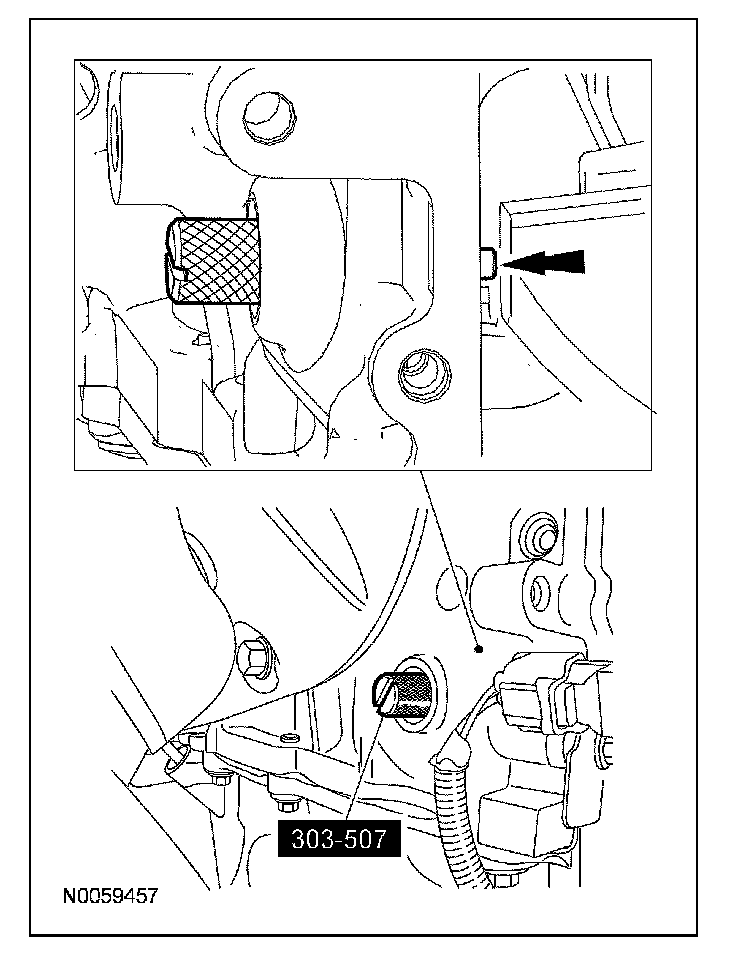 303-507

N0059457