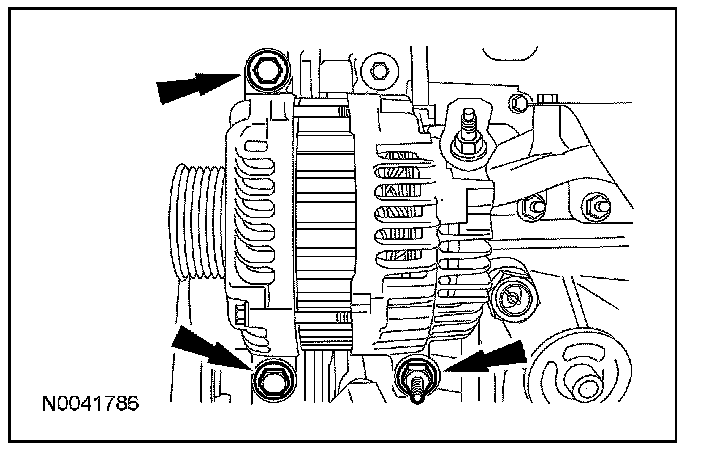 N0041786