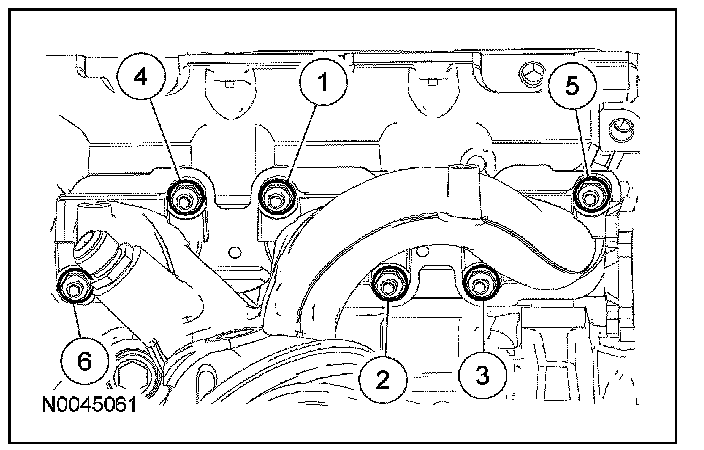 4
1
5
6
2
3
N0045061